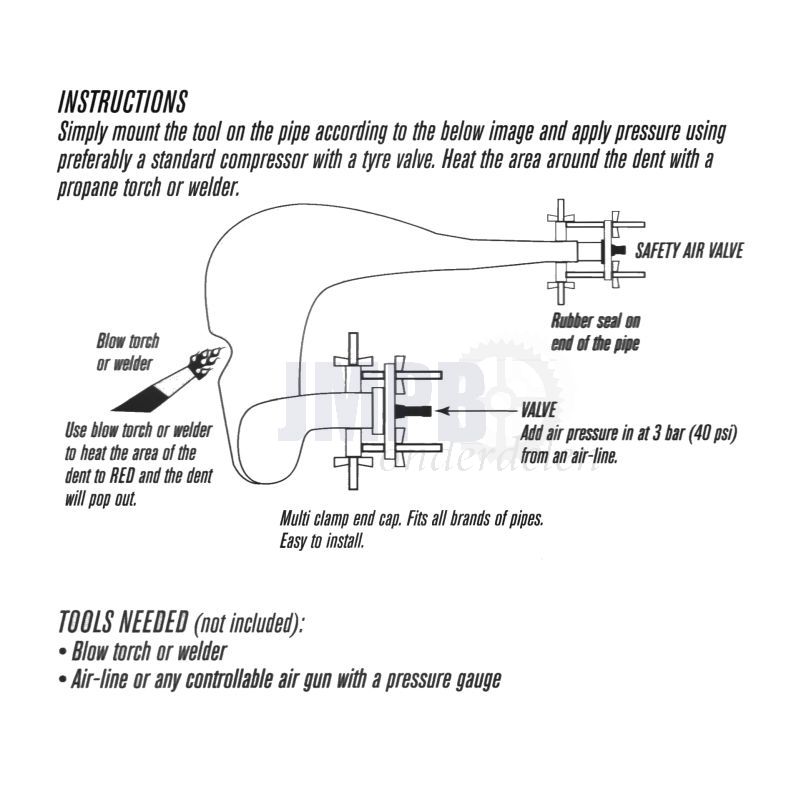 INSTRUCTIONS
Simply mount the tool on the pipe according to the below image and apply pressure using preferably a standard compressor with a tyre valve. Heat the area around the dent with a propane torch or welder.

SAFETY AIR VALVE

Rubber seal on end of the pipe

Blow torch or welder

Use blow torch or welder to heat the area of the dent to RED and the dent will pop out.

JMPB onderdelen

VALVE
Add air pressure in at 3 bar (40 psi) from an air-line.

Multi clamp end cap. Fits all brands of pipes. Easy to install.

TOOLS NEEDED (not included):
• Blow torch or welder
• Air-line or any controllable air gun with a pressure gauge