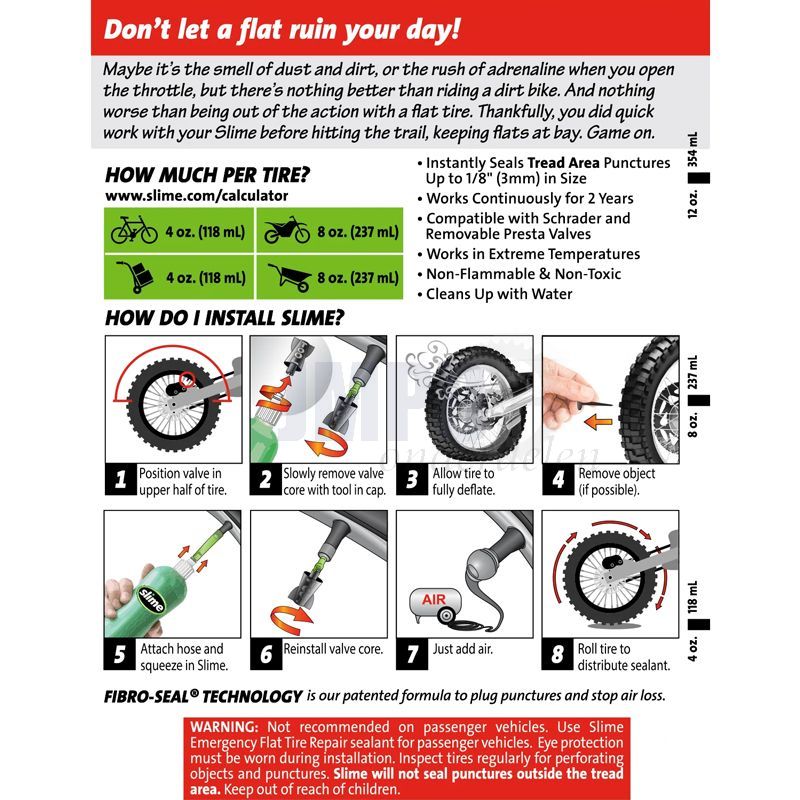 Don't let a flat ruin your day!

Maybe it's the smell of dust and dirt, or the rush of adrenaline when you open the throttle, but there's nothing better than riding a dirt bike. And nothing worse than being out of the action with a flat tire. Thankfully, you did quick work with your Slime before hitting the trail, keeping flats at bay. Game on.

HOW MUCH PER TIRE?
www.slime.com/calculator

| 4 oz. (118 mL) | 8 oz. (237 mL) |
|---|---|
| 4 oz. (118 mL) | 8 oz. (237 mL) |

• Instantly Seals Tread Area Punctures Up to 1/8" (3mm) in Size
• Works Continuously for 2 Years
• Compatible with Schrader and Removable Presta Valves
• Works in Extreme Temperatures
• Non-Flammable & Non-Toxic
• Cleans Up with Water

12 oz. 354 mL

HOW DO I INSTALL SLIME?

1 Position valve in upper half of tire.
2 Slowly remove valve core with tool in cap.
3 Allow tire to fully deflate.
4 Remove object (if possible).

8 oz. 237 mL

slime

5 Attach hose and squeeze in Slime.
6 Reinstall valve core.
AIR
7 Just add air.
8 Roll tire to distribute sealant.

4 oz. 118 mL

FIBRO-SEAL® TECHNOLOGY is our patented formula to plug punctures and stop air loss.

WARNING: Not recommended on passenger vehicles. Use Slime Emergency Flat Tire Repair sealant for passenger vehicles. Eye protection must be worn during installation. Inspect tires regularly for perforating objects and punctures. Slime will not seal punctures outside the tread area. Keep out of reach of children.